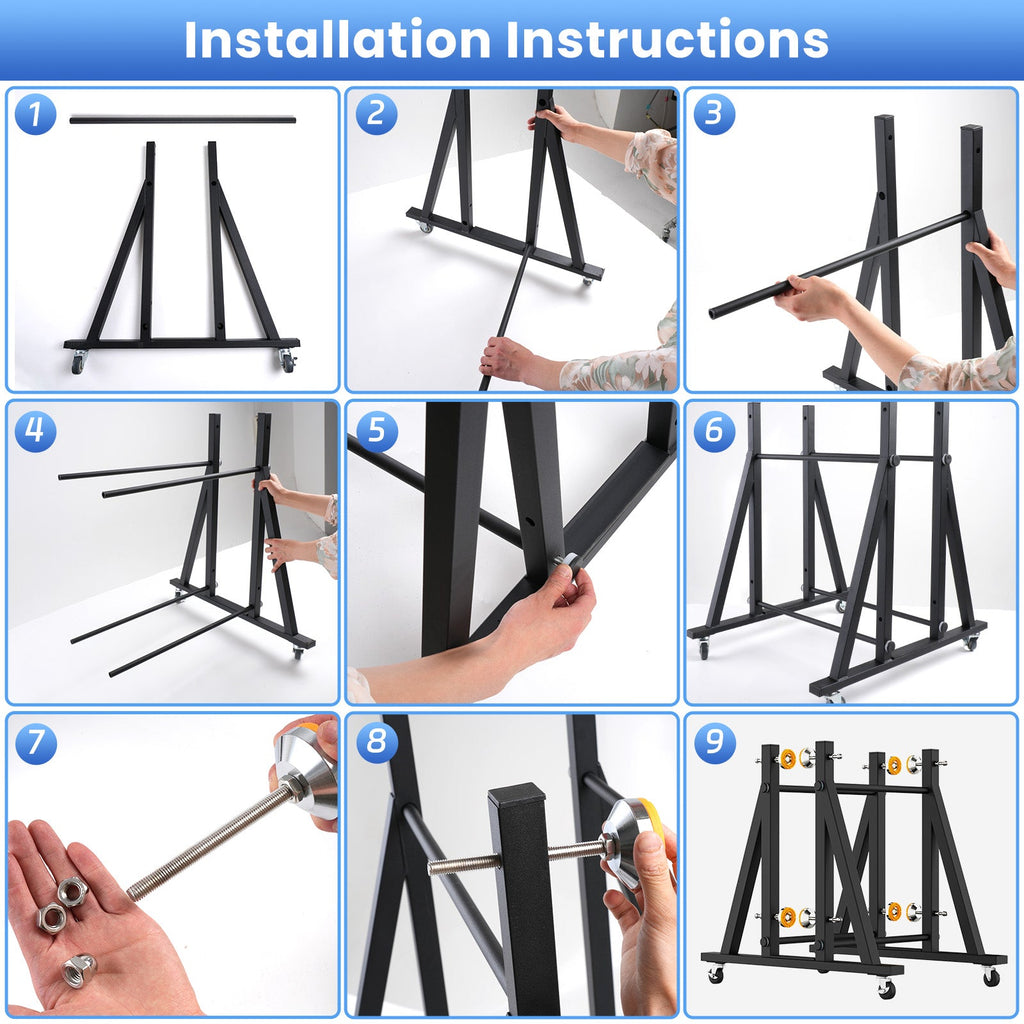 Installation Instructions

1

2

3

4

5

6

7

8

9