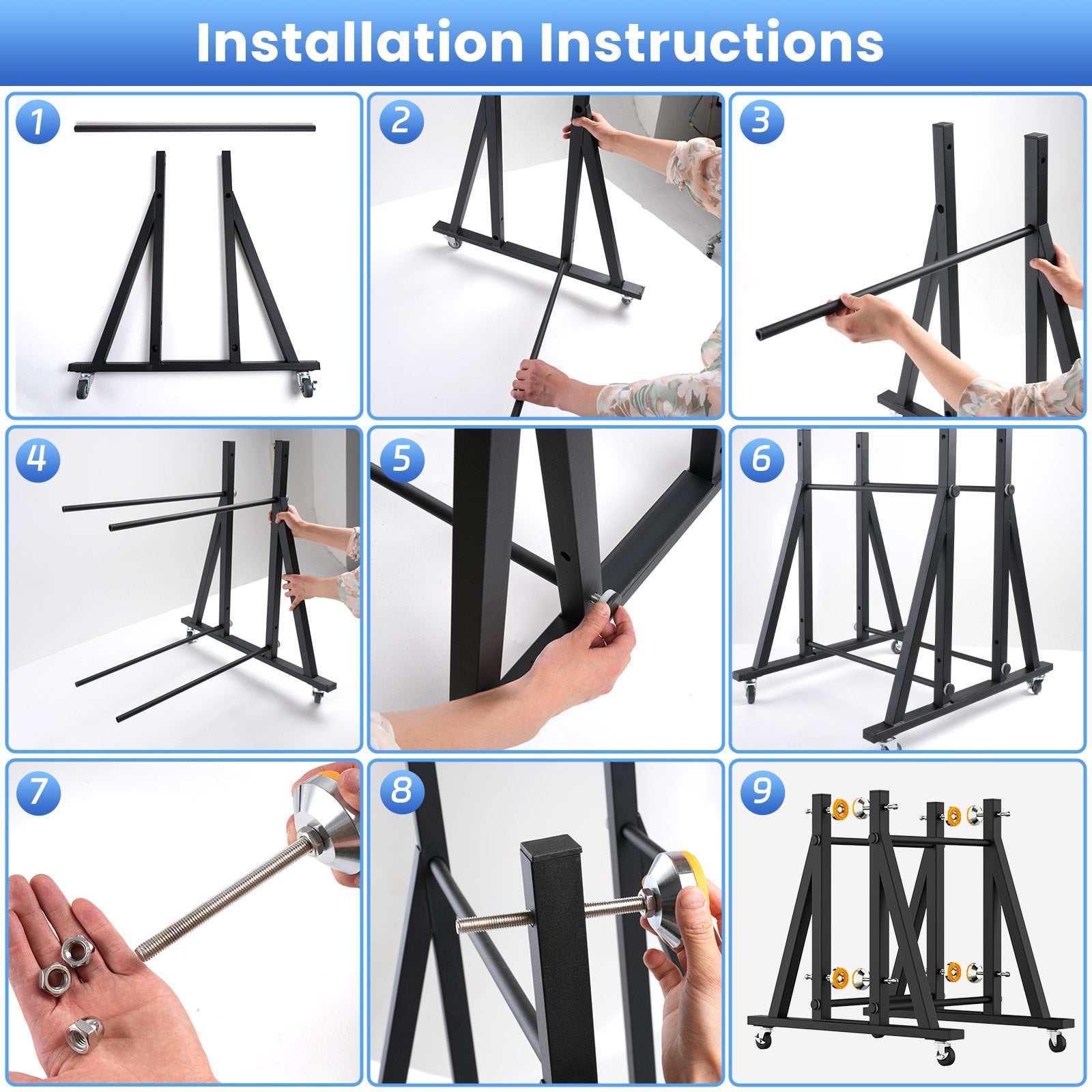 Installation Instructions

1

2

3

4

5

6

7

8

9